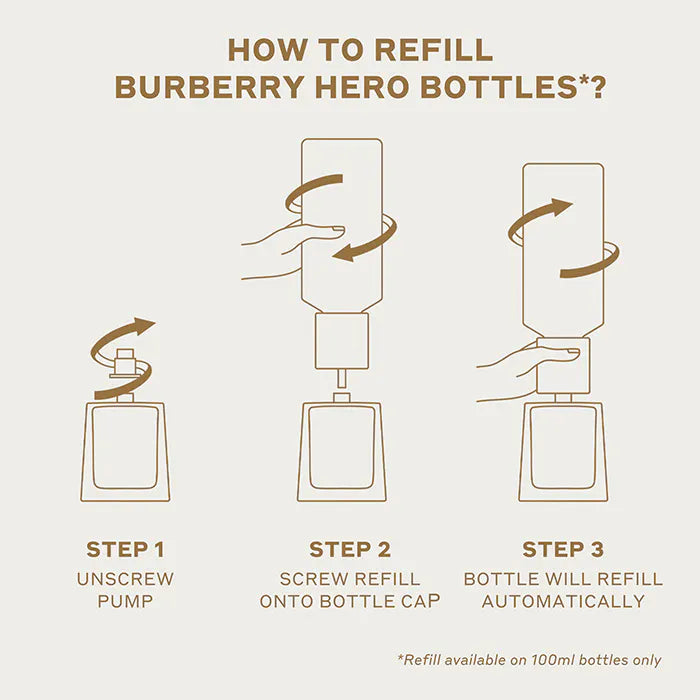 HOW TO REFILL
BURBERRY HERO BOTTLES*?

STEP 1
UNSCREW PUMP

STEP 2
SCREW REFILL ONTO BOTTLE CAP

STEP 3
BOTTLE WILL REFILL AUTOMATICALLY

*Refill available on 100ml bottles only