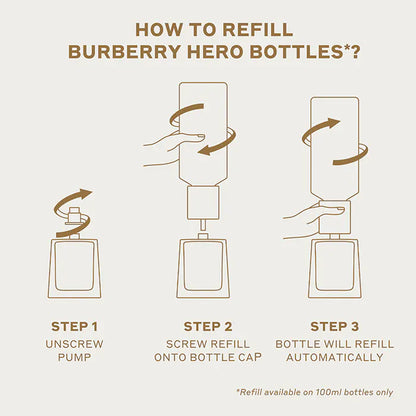 HOW TO REFILL
BURBERRY HERO BOTTLES*?

STEP 1
UNSCREW PUMP

STEP 2
SCREW REFILL ONTO BOTTLE CAP

STEP 3
BOTTLE WILL REFILL AUTOMATICALLY

*Refill available on 100ml bottles only