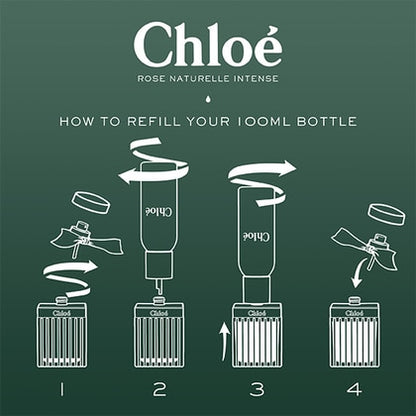 Chloé

ROSE NATURELLE INTENSE

HOW TO REFILL YOUR 100ML BOTTLE

Chloé

Chloé

Chloé

Chloé

Chloé

Chloé

1

2

3

4