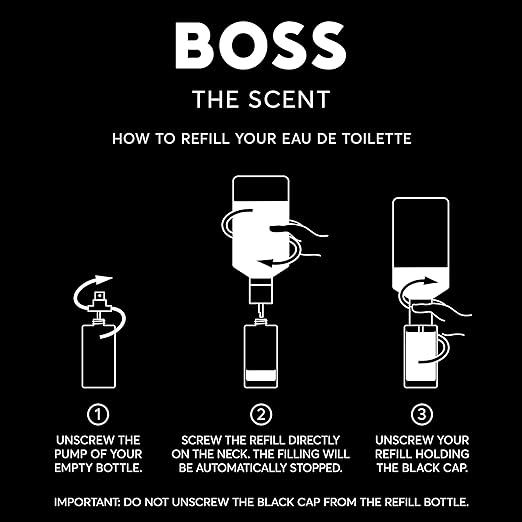 BOSS

THE SCENT

HOW TO REFILL YOUR EAU DE TOILETTE

①

UNSCREW THE PUMP OF YOUR EMPTY BOTTLE.

②

SCREW THE REFILL DIRECTLY ON THE NECK. THE FILLING WILL BE AUTOMATICALLY STOPPED.

③

UNSCREW YOUR REFILL HOLDING THE BLACK CAP.

IMPORTANT: DO NOT UNSCREW THE BLACK CAP FROM THE REFILL BOTTLE.